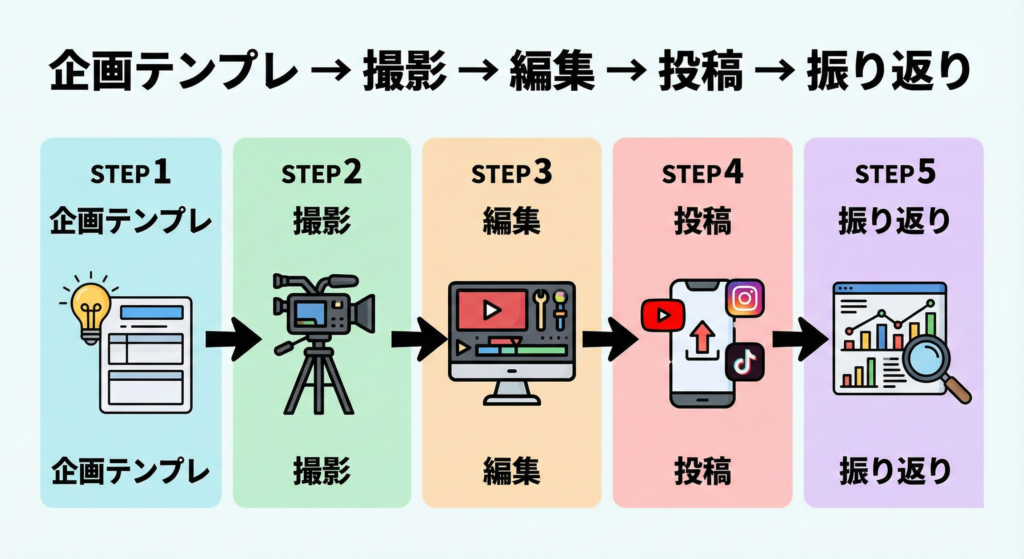 企画テンプレ → 撮影 → 編集 → 投稿 → 振り返り

STEP1
企画テンプレ

企画テンプレ

STEP2
撮影

撮影

STEP3
編集

編集

STEP4
投稿

投稿

STEP5
振り返り

振り返り